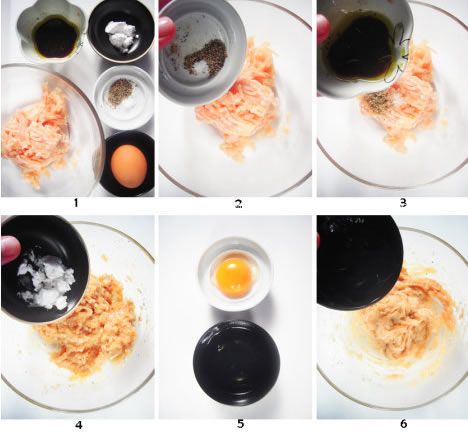 1

2

3

4

5

6