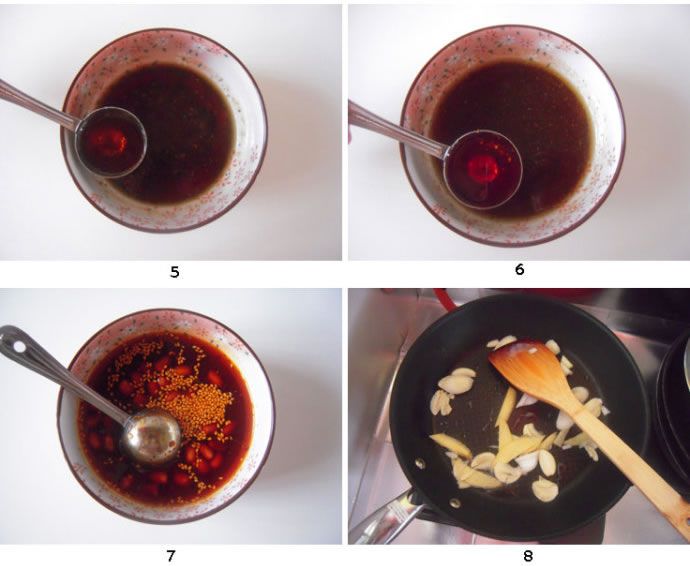 5

6

7

8