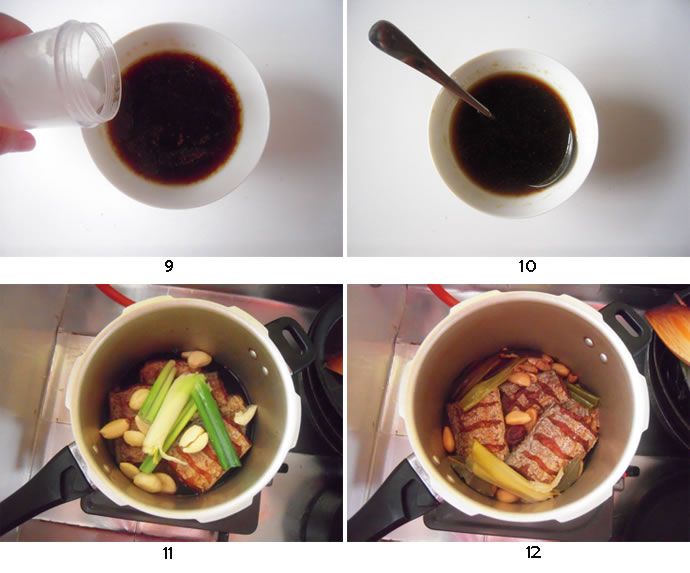 9

10

11

12