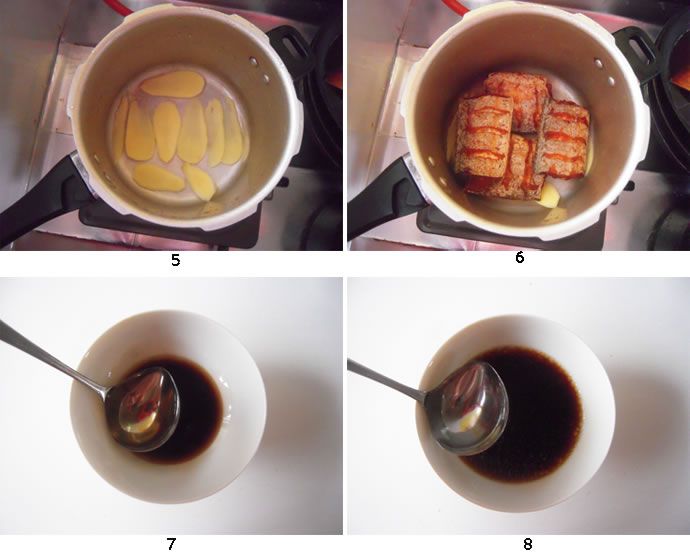 5

6

7

8