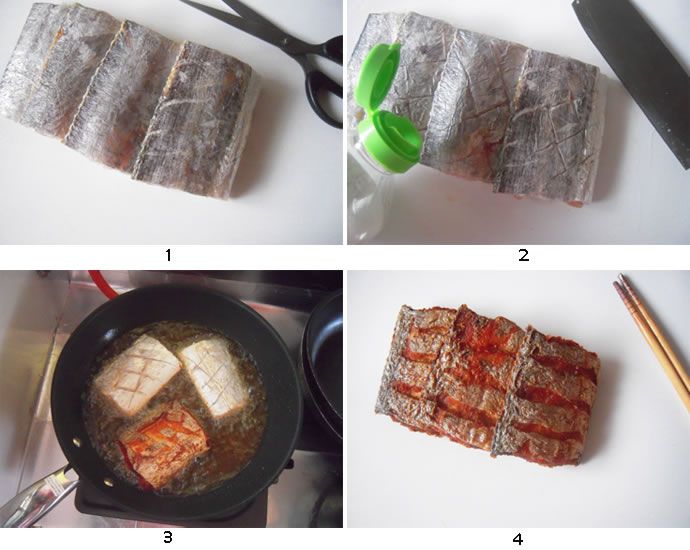 1

2

3

4